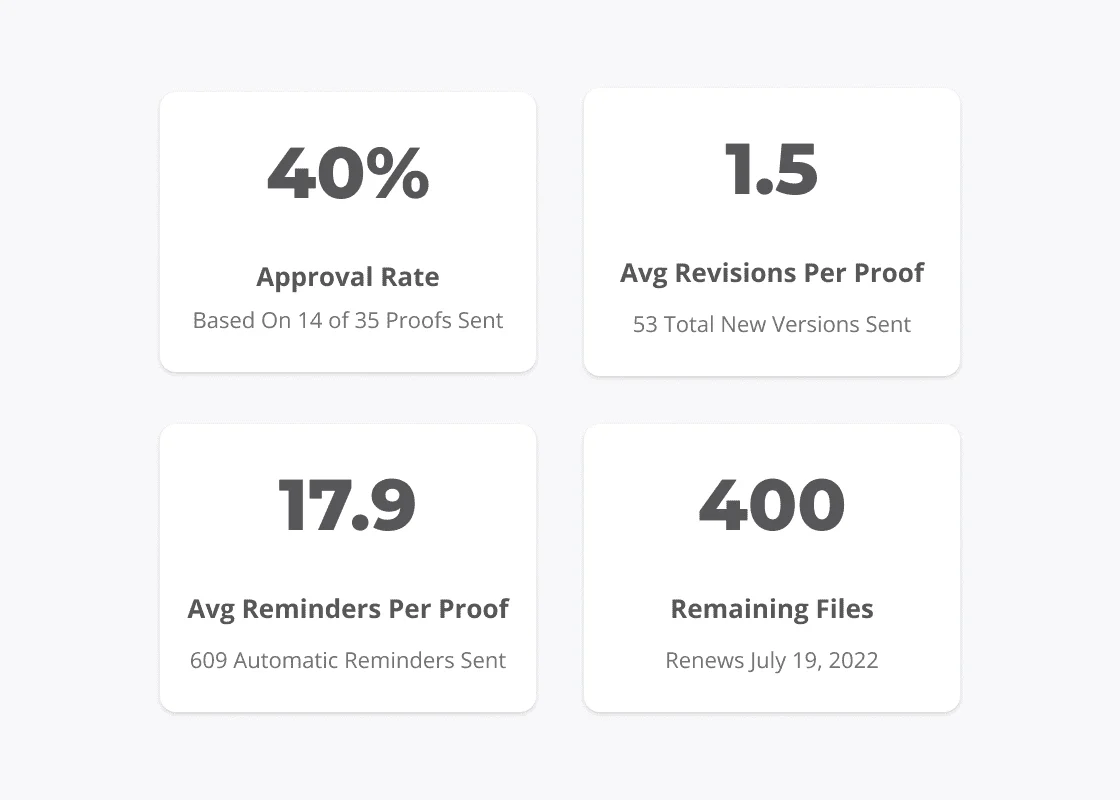 40%

Approval Rate

Based On 14 of 35 Proofs Sent

1.5

Avg Revisions Per Proof

53 Total New Versions Sent

17.9

Avg Reminders Per Proof

609 Automatic Reminders Sent

400

Remaining Files

Renews July 19, 2022